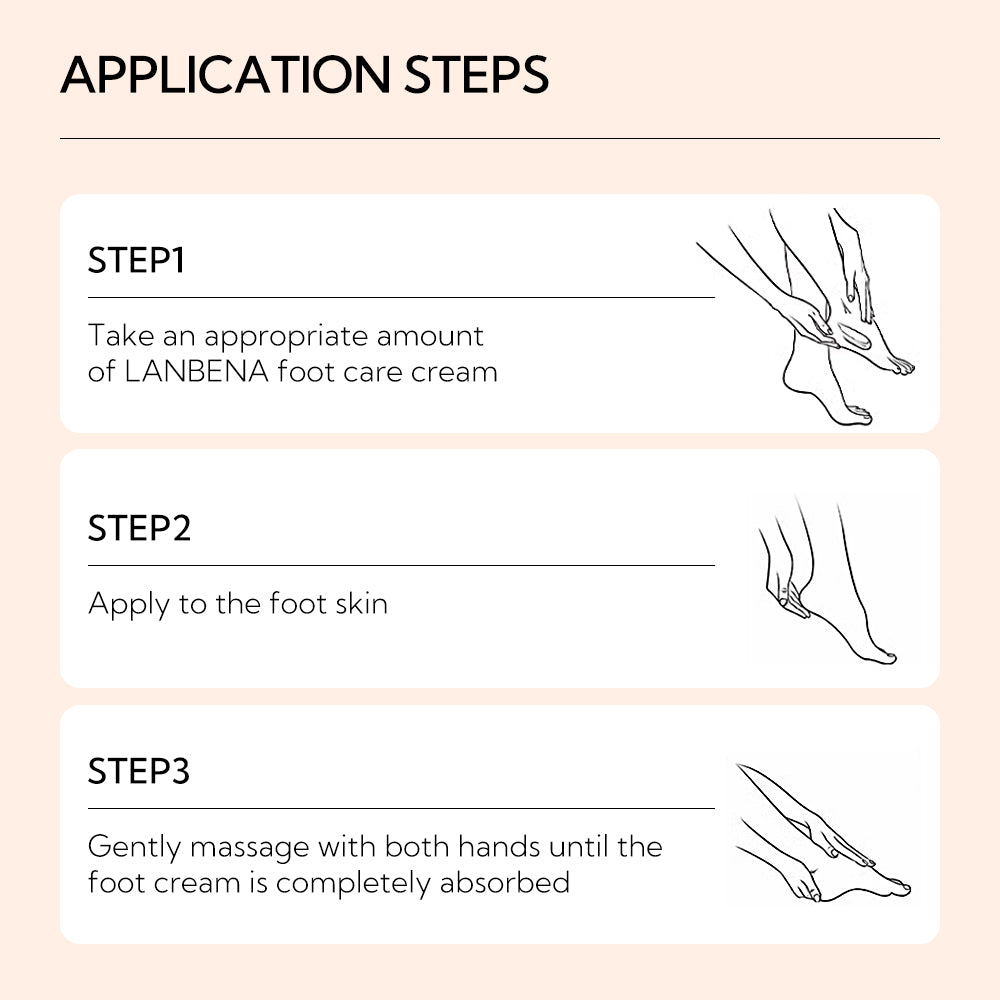 APPLICATION STEPS

STEP1

Take an appropriate amount of LANBENA foot care cream

STEP2

Apply to the foot skin

STEP3

Gently massage with both hands until the foot cream is completely absorbed