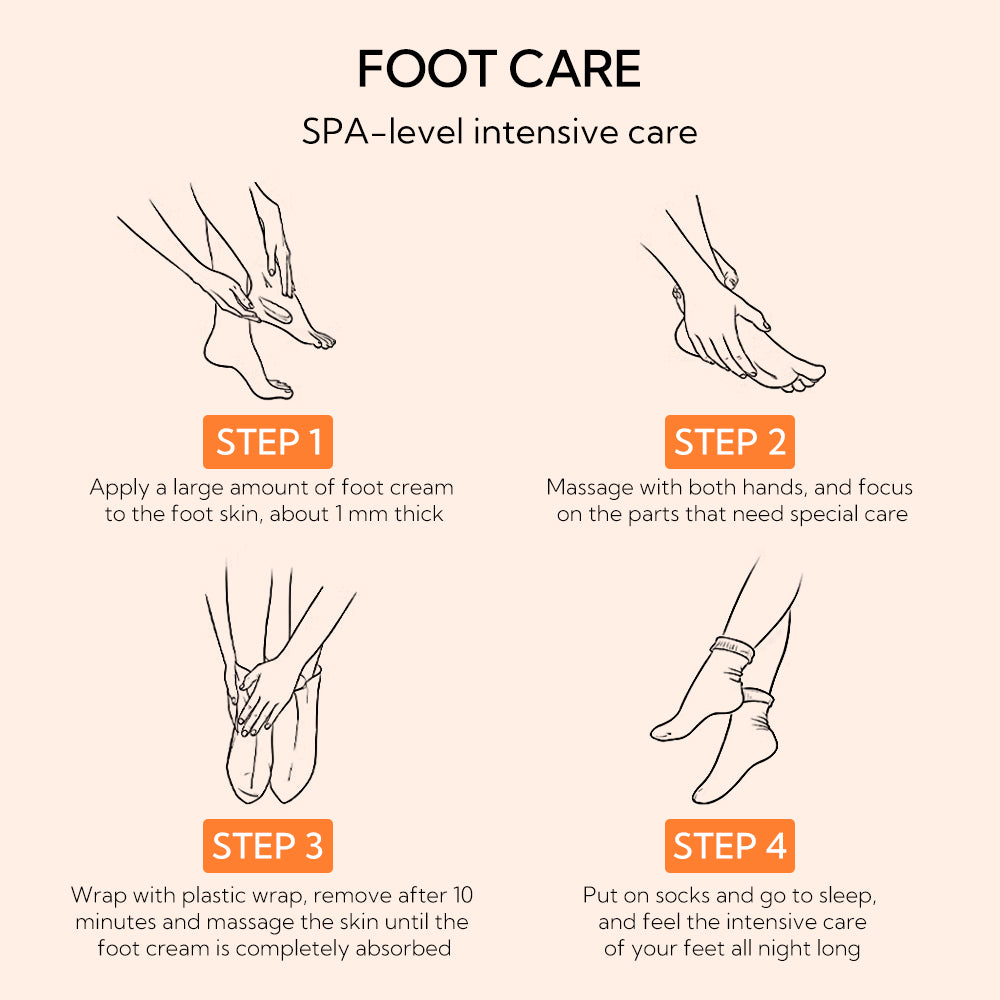 FOOT CARE
SPA-level intensive care

STEP 1
Apply a large amount of foot cream to the foot skin, about 1 mm thick

STEP 2
Massage with both hands, and focus on the parts that need special care

STEP 3
Wrap with plastic wrap, remove after 10 minutes and massage the skin until the foot cream is completely absorbed

STEP 4
Put on socks and go to sleep, and feel the intensive care of your feet all night long