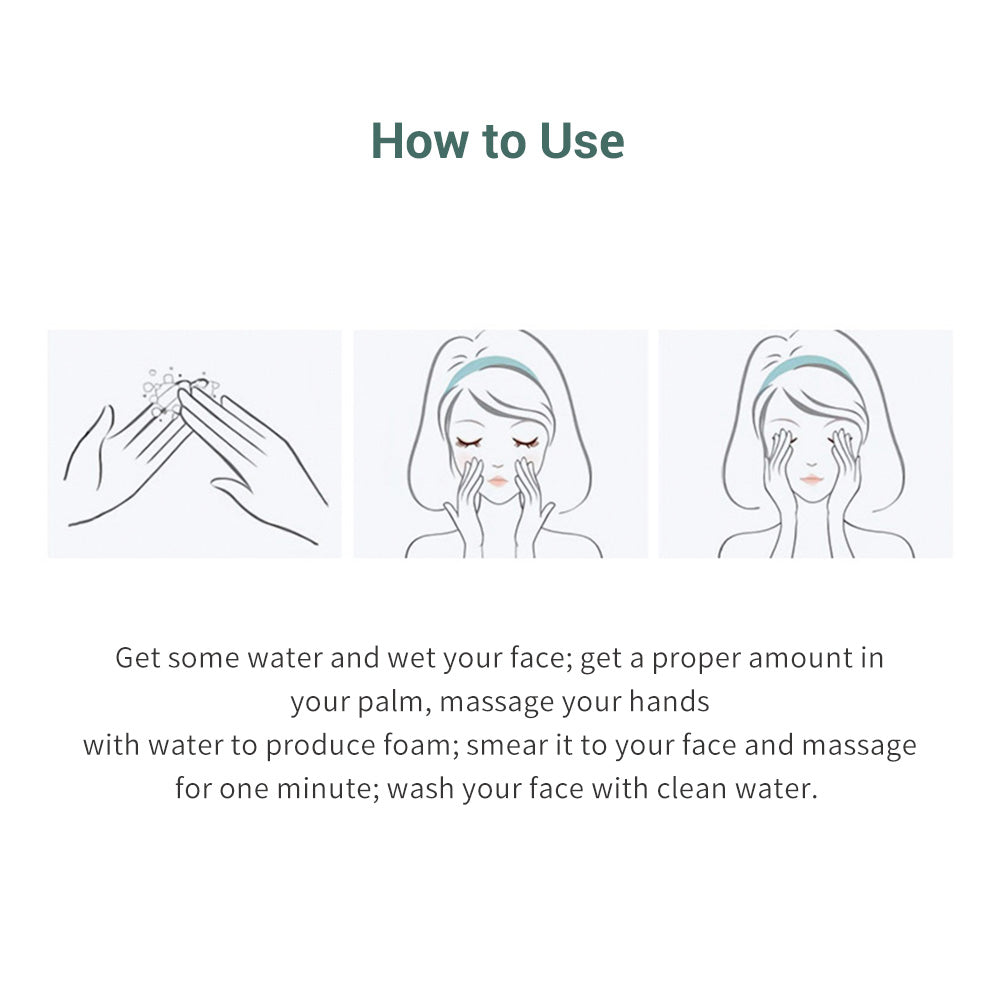 How to Use

Get some water and wet your face; get a proper amount in your palm, massage your hands with water to produce foam; smear it to your face and massage for one minute; wash your face with clean water.