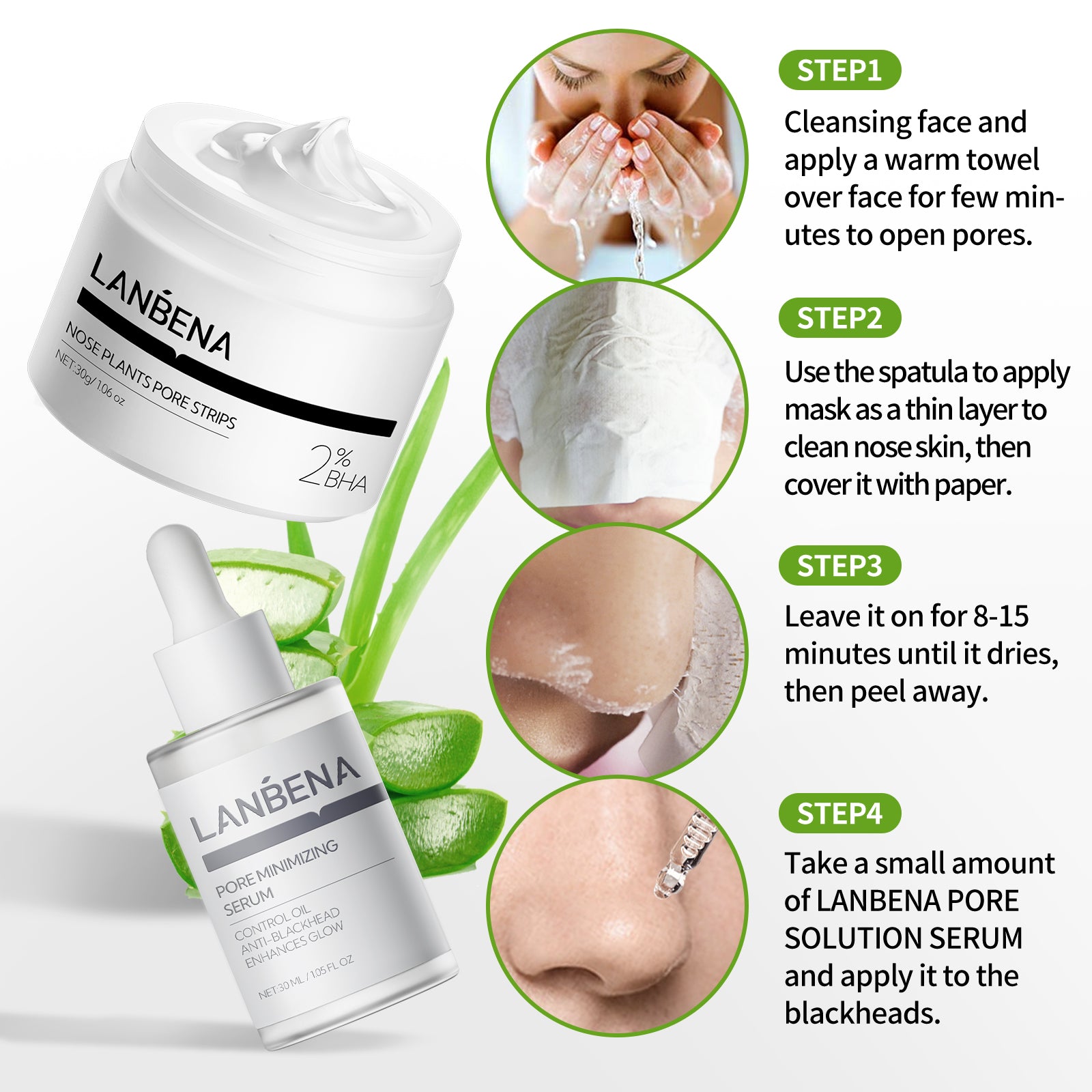 LANBENA
NOSE PLANTS PORE STRIPS
NET:30g/ 1.06 oz
2% BHA

LANBENA
PORE MINIMIZING SERUM
CONTROL OIL
ANTI-BLACKHEAD
ENHANCES GLOW
NET:30 ML / 1.05 FL OZ

STEP1
Cleansing face and apply a warm towel over face for few minutes to open pores.

STEP2
Use the spatula to apply mask as a thin layer to clean nose skin, then cover it with paper.

STEP3
Leave it on for 8-15 minutes until it dries, then peel away.

STEP4
Take a small amount of LANBENA PORE SOLUTION SERUM and apply it to the blackheads.